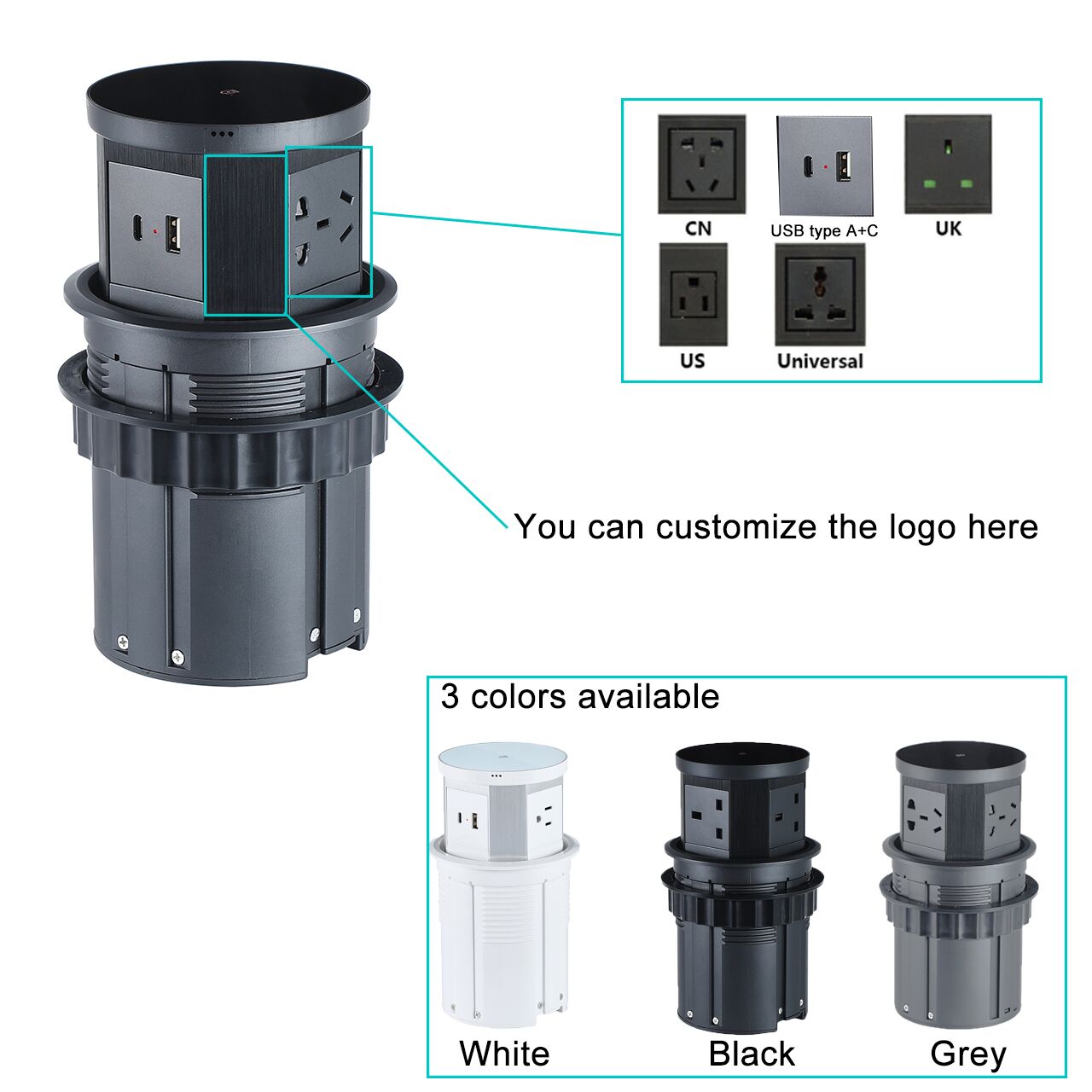 CN
USB type A+C
UK
US
Universal

You can customize the logo here

3 colors available

White
Black
Grey